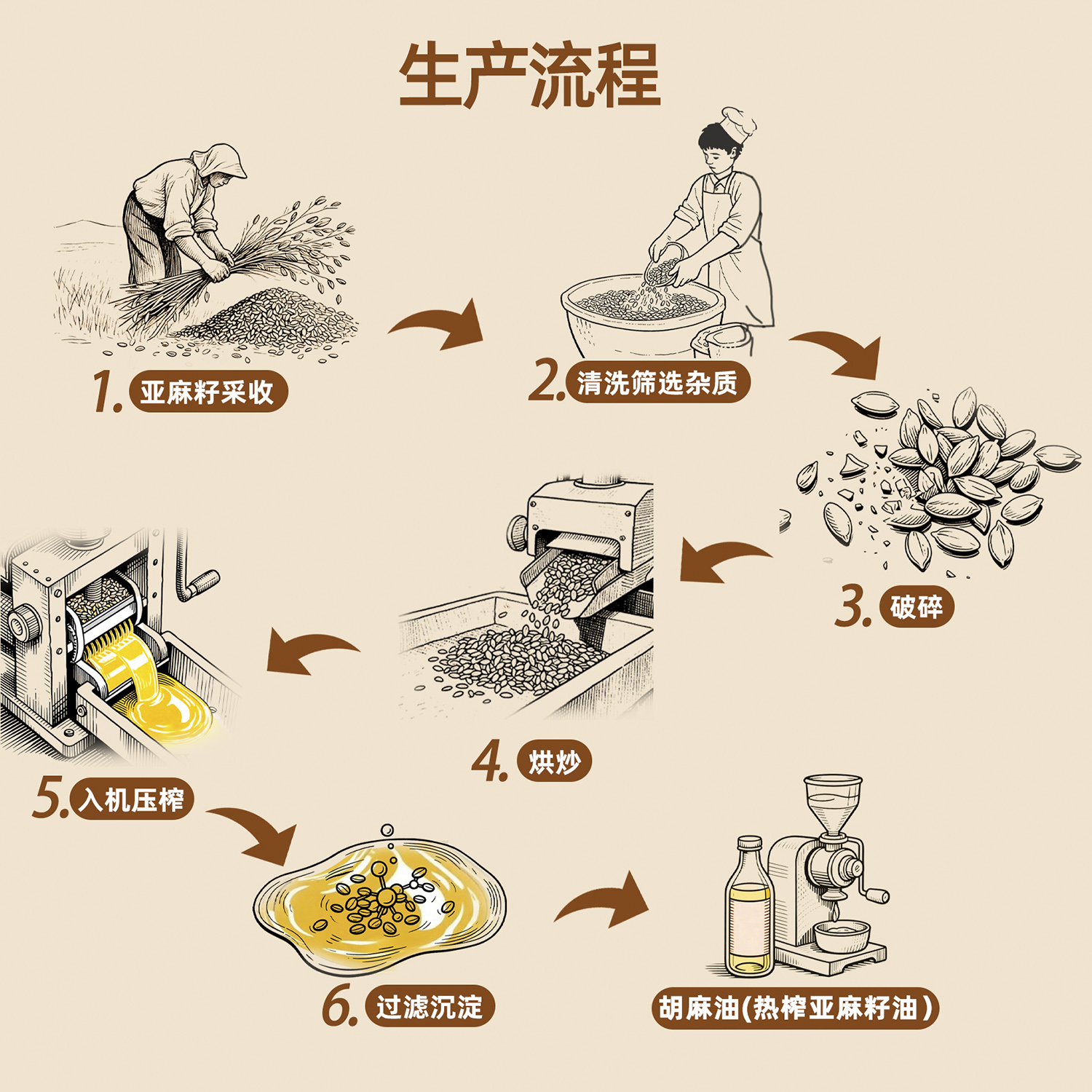 生产流程

1. 亚麻籽采收

2. 清洗筛选杂质

3. 破碎

4. 烘炒

5. 入机压榨

6. 过滤沉淀

胡麻油(热榨亚麻籽油)