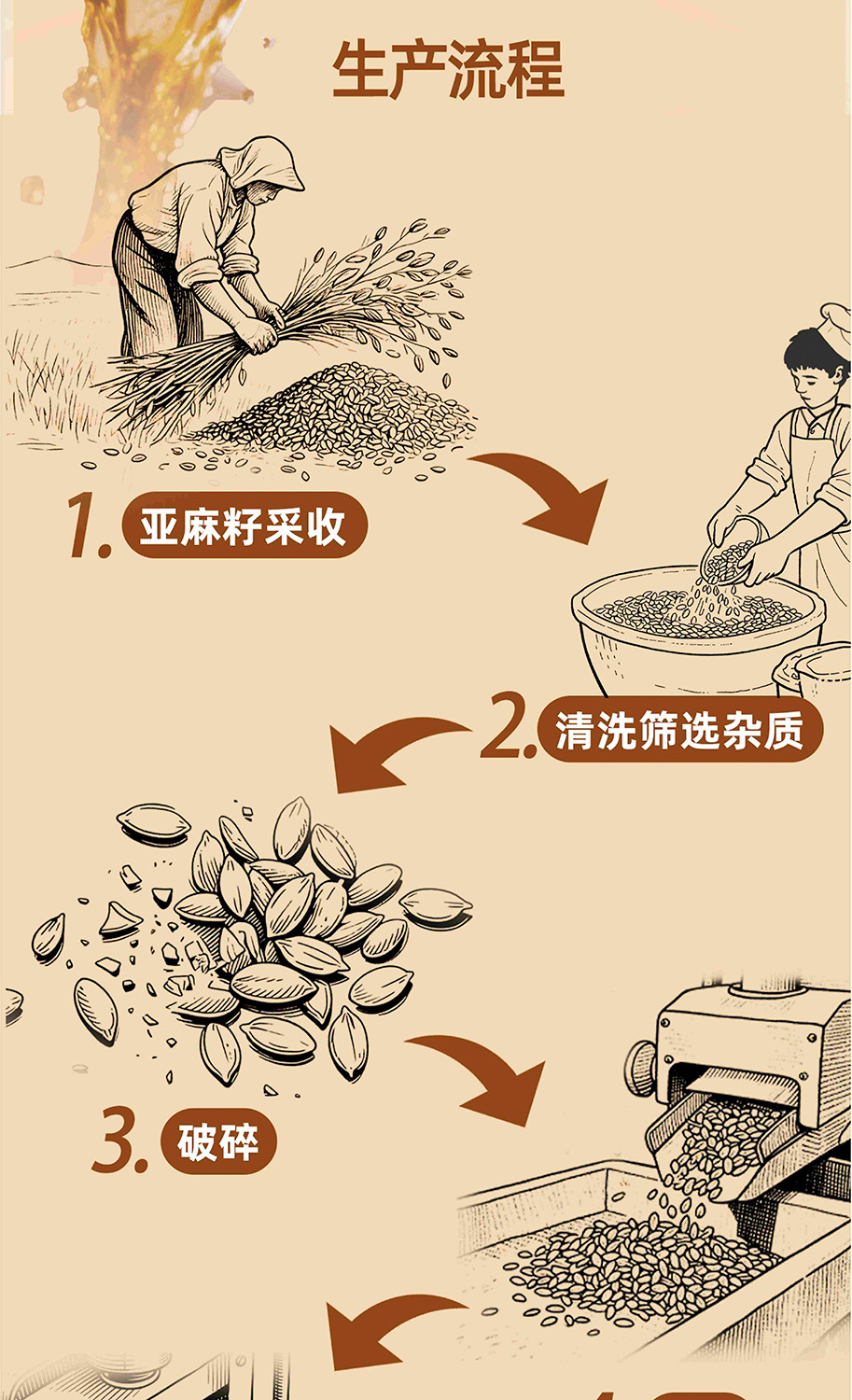 生产流程

1. 亚麻籽采收

2. 清洗筛选杂质

3. 破碎